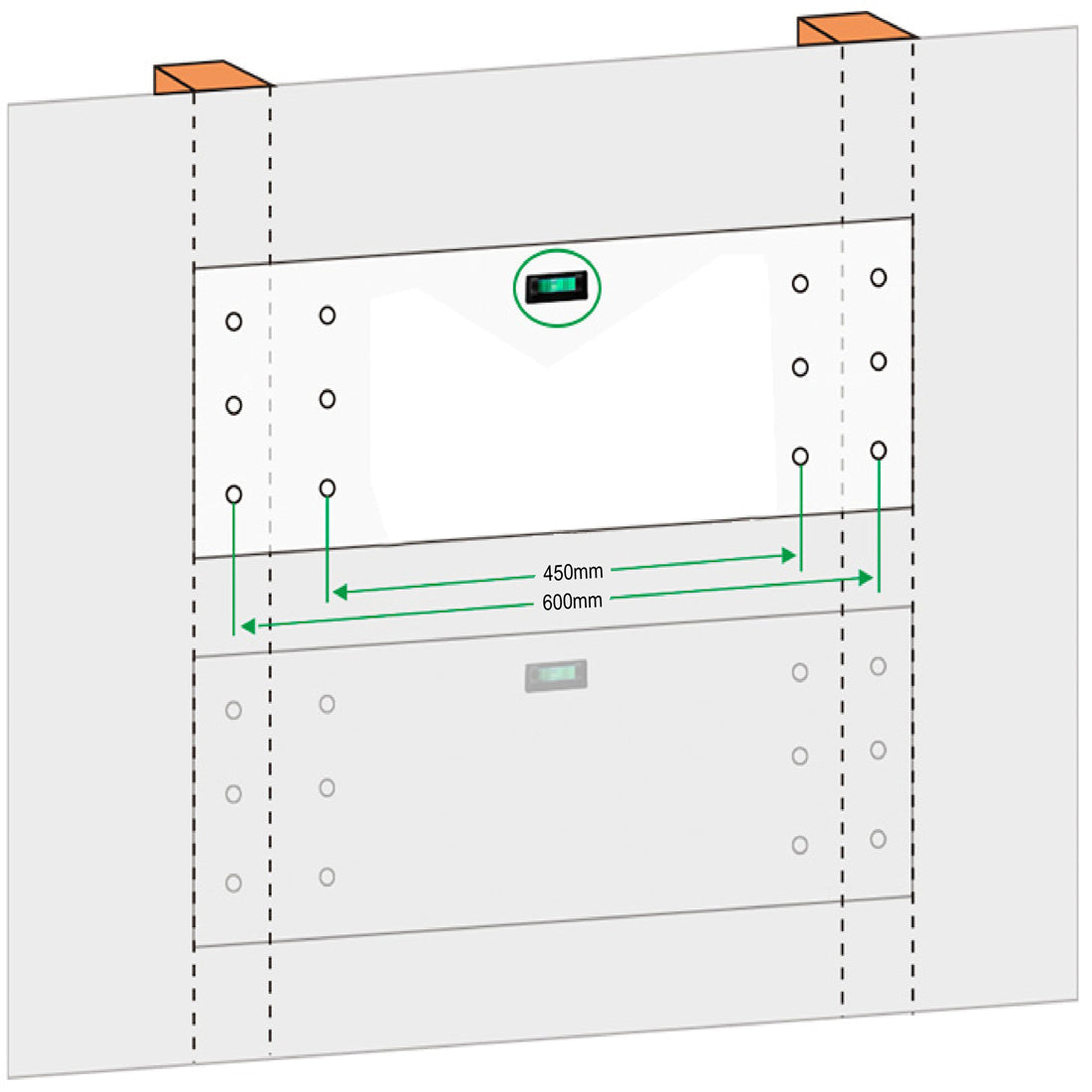 450mm
600mm