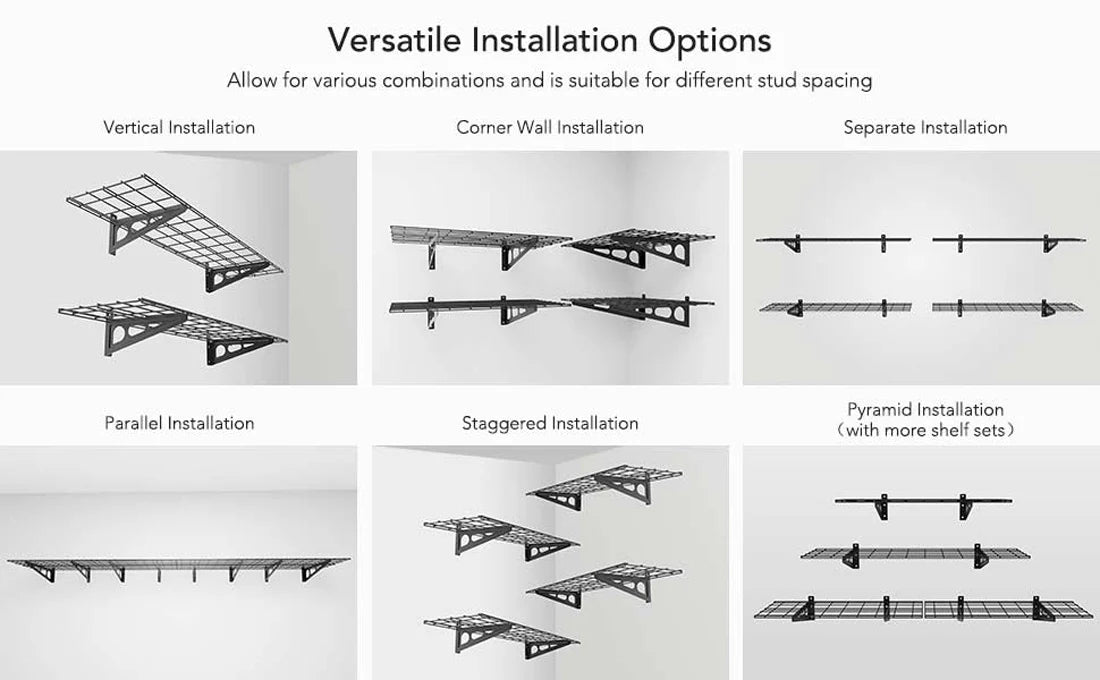 Versatile Installation Options

Allow for various combinations and is suitable for different stud spacing

Vertical Installation

Corner Wall Installation

Separate Installation

Parallel Installation

Staggered Installation

Pyramid Installation
（with more shelf sets）